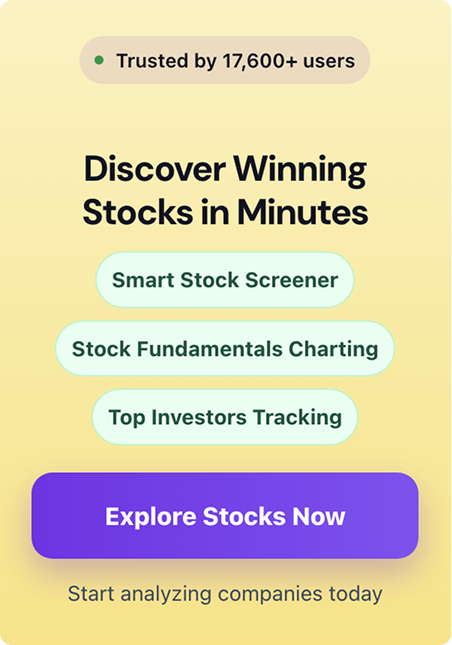 • Trusted by 17,600+ users

Discover Winning Stocks in Minutes

Smart Stock Screener

Stock Fundamentals Charting

Top Investors Tracking

Explore Stocks Now

Start analyzing companies today